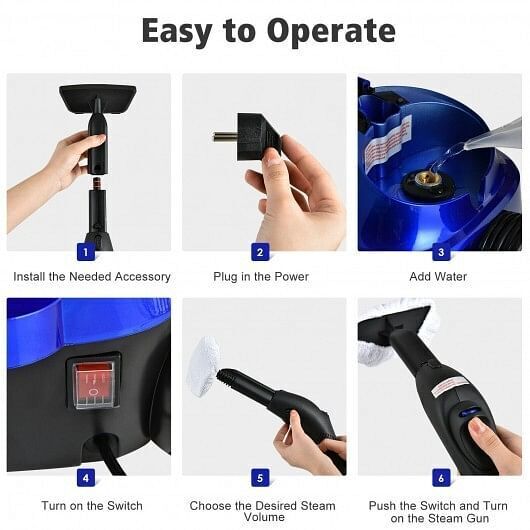 Easy to Operate

1

Install the Needed Accessory

2

Plug in the Power

3

Add Water

4

Turn on the Switch

5

Choose the Desired Steam Volume

6

Push the Switch and Turn on the Steam Gun