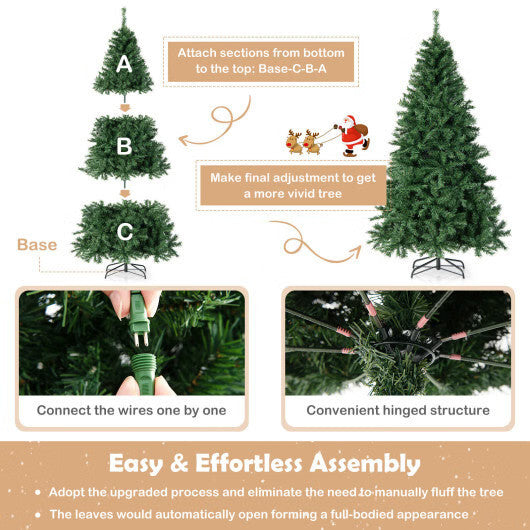 A

B

C

Base

Attach sections from bottom to the top: Base-C-B-A

Make final adjustment to get a more vivid tree

Connect the wires one by one

Convenient hinged structure

Easy & Effortless Assembly

• Adopt the upgraded process and eliminate the need to manually fluff the tree

• The leaves would automatically open forming a full-bodied appearance