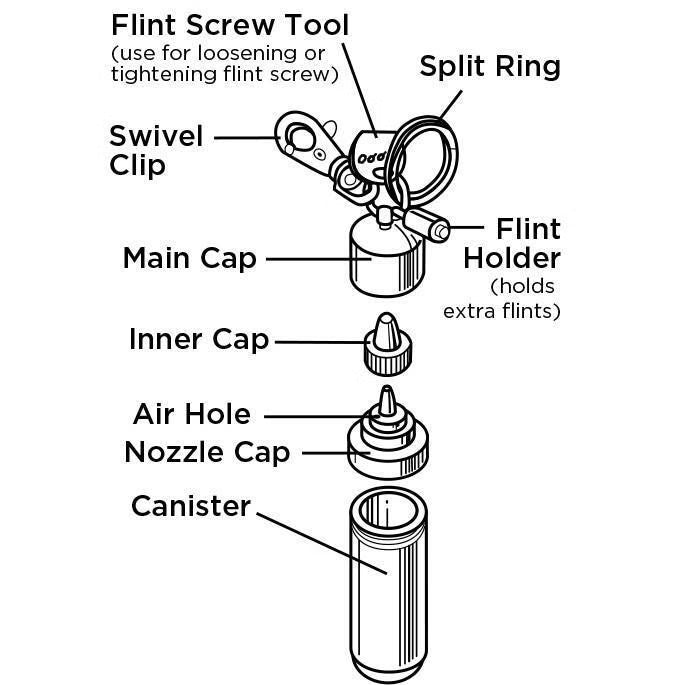 Flint Screw Tool
(use for loosening or tightening flint screw)

Split Ring

Swivel Clip

Flint Holder
(holds extra flints)

Main Cap

Inner Cap

Air Hole

Nozzle Cap

Canister